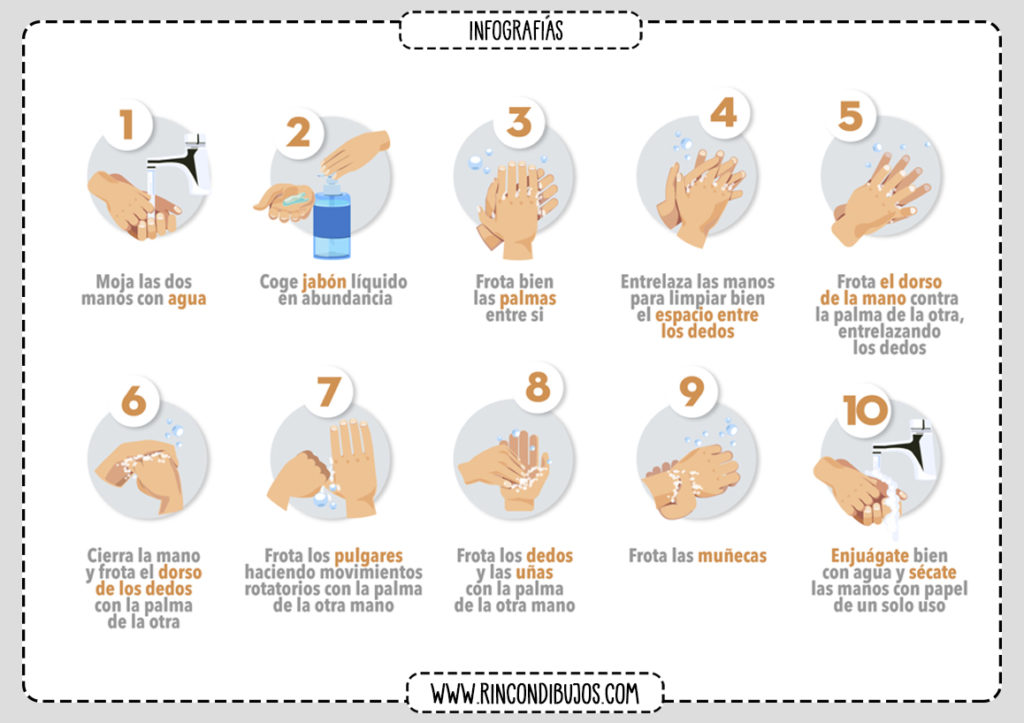 INFOGRAFÍAS

1
Moja las dos manos con agua

2
Coge jabón líquido en abundancia

3
Frota bien las palmas entre sí

4
Entrelaza las manos para limpiar bien el espacio entre los dedos

5
Frota el dorso de la mano contra la palma de la otra, entrelazando los dedos

6
Cierra la mano y frota el dorso de los dedos con la palma de la otra

7
Frota los pulgares haciendo movimientos rotatorios con la palma de la otra mano

8
Frota los dedos y las uñas con la palma de la otra mano

9
Frota las muñecas

10
Enjuágate bien con agua y sécate las manos con papel de un solo uso

WWW.RINCONDIBUJOS.COM