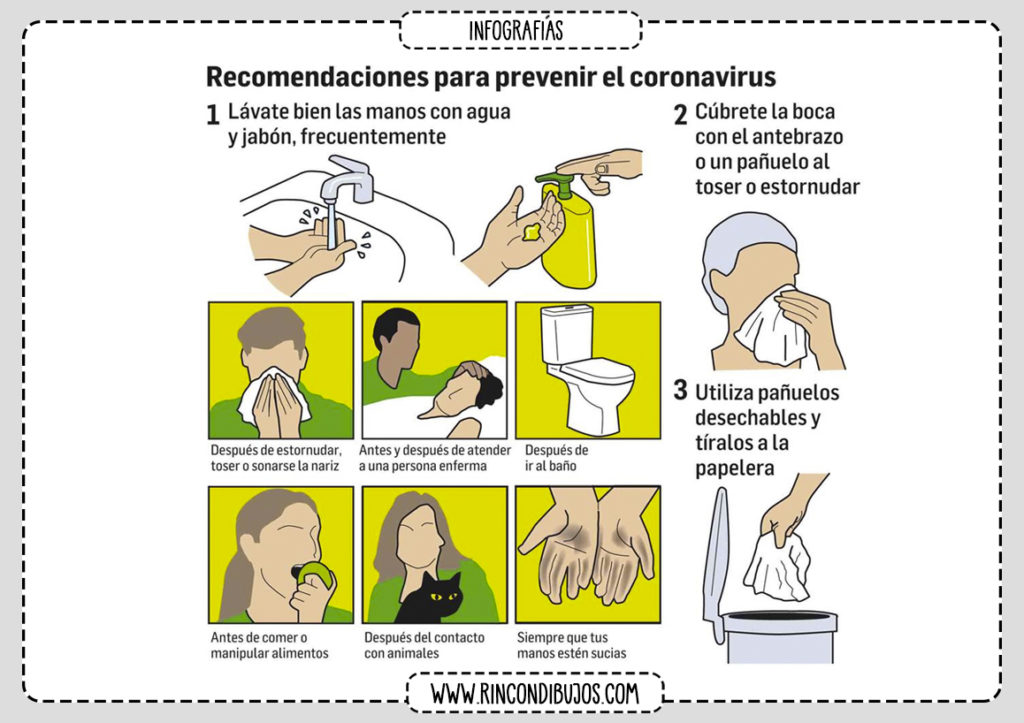 INFOGRAFÍAS

Recomendaciones para prevenir el coronavirus

1 Lávate bien las manos con agua y jabón, frecuentemente

Después de estornudar, toser o sonarse la nariz

Antes y después de atender a una persona enferma

Después de ir al baño

Antes de comer o manipular alimentos

Después del contacto con animales

Siempre que tus manos estén sucias

2 Cúbrete la boca con el antebrazo o un pañuelo al toser o estornudar

3 Utiliza pañuelos desechables y tíralos a la papelera

WWW.RINCONDIBUJOS.COM